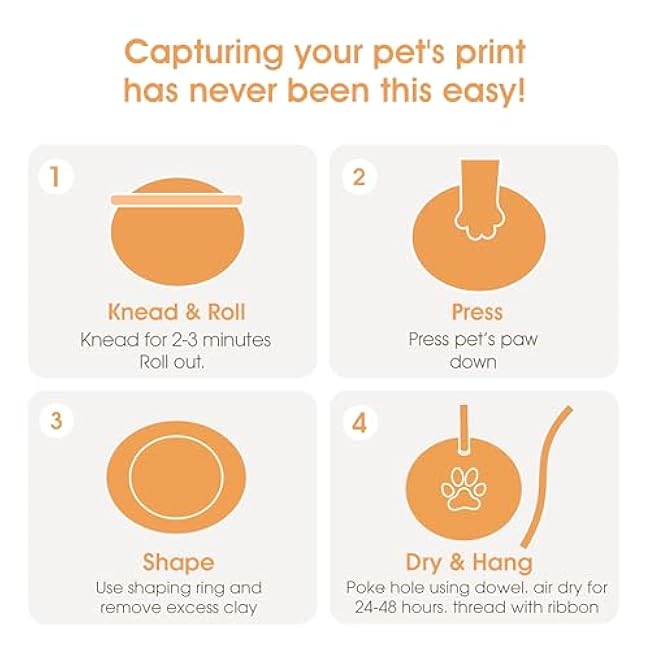 Capturing your pet's print has never been this easy!

1

Knead & Roll
Knead for 2-3 minutes Roll out.

2

Press
Press pet's paw down

3

Shape
Use shaping ring and remove excess clay

4

Dry & Hang
Poke hole using dowel. air dry for 24-48 hours. thread with ribbon