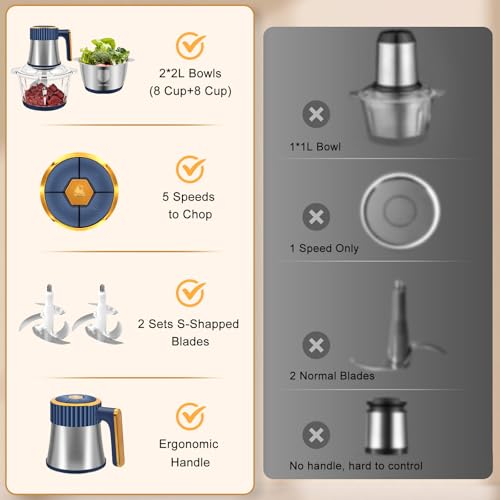 2*2L Bowls (8 Cup+8 Cup)

5 Speeds to Chop

2 Sets S-Shapped Blades

Ergonomic Handle

1*1L Bowl

1 Speed Only

2 Normal Blades

No handle, hard to control