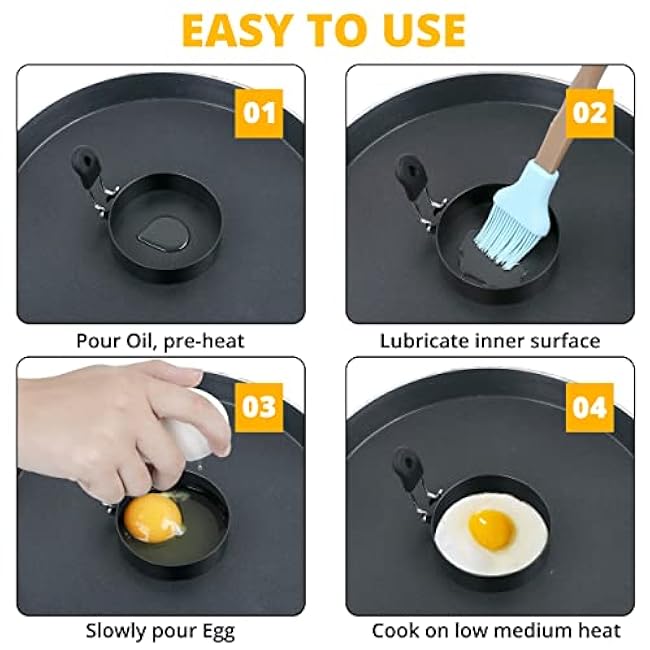 EASY TO USE

01

Pour Oil, pre-heat

02

Lubricate inner surface

03

Slowly pour Egg

04

Cook on low medium heat