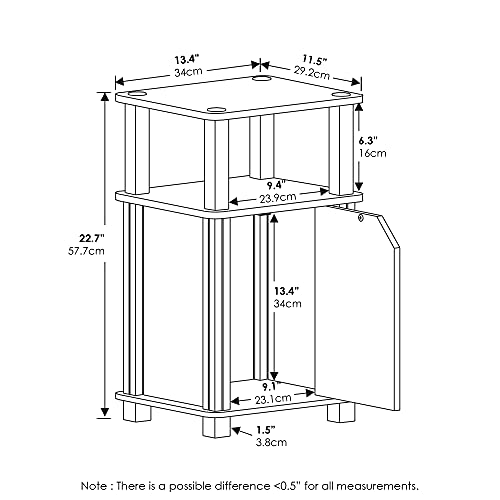 13.4"
34cm

11.5"
29.2cm

6.3"
16cm

9.4"
23.9cm

22.7"
57.7cm

13.4"
34cm

9.1"
23.1cm

1.5"
3.8cm

Note : There is a possible difference <0.5" for all measurements.