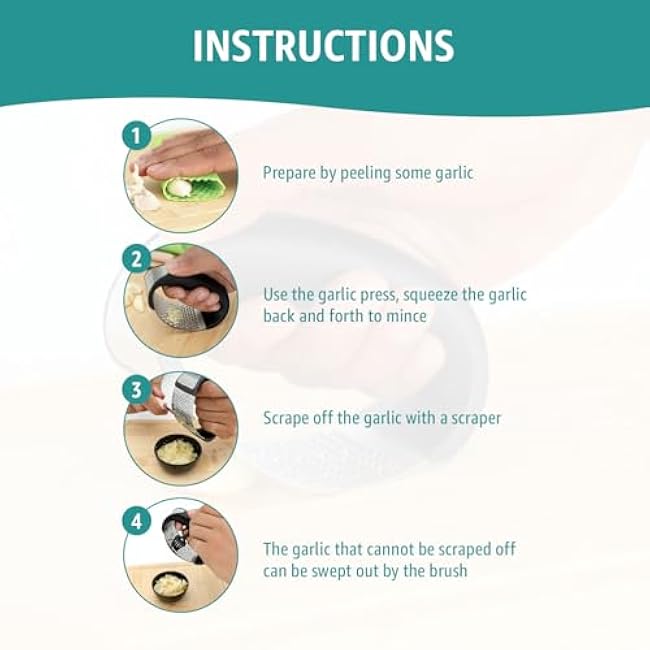 INSTRUCTIONS

1
Prepare by peeling some garlic

2
Use the garlic press, squeeze the garlic back and forth to mince

3
Scrape off the garlic with a scraper

4
The garlic that cannot be scraped off can be swept out by the brush