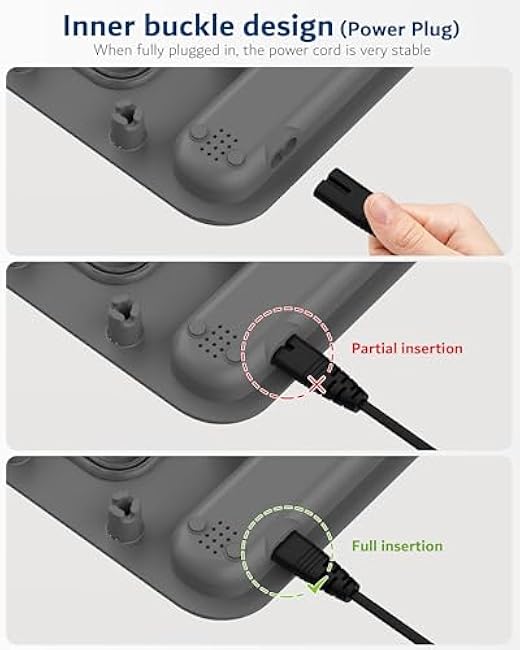 Inner buckle design (Power Plug)
When fully plugged in, the power cord is very stable

Partial insertion

Full insertion