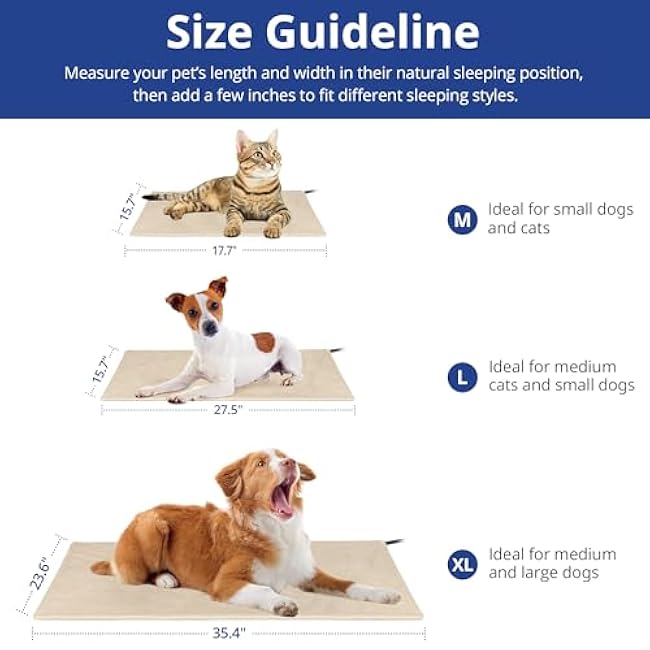 Size Guideline

Measure your pet's length and width in their natural sleeping position, then add a few inches to fit different sleeping styles.

15.7"

17.7"

M Ideal for small dogs and cats

15.7"

27.5"

L Ideal for medium cats and small dogs

23.6"

35.4"

XL Ideal for medium and large dogs