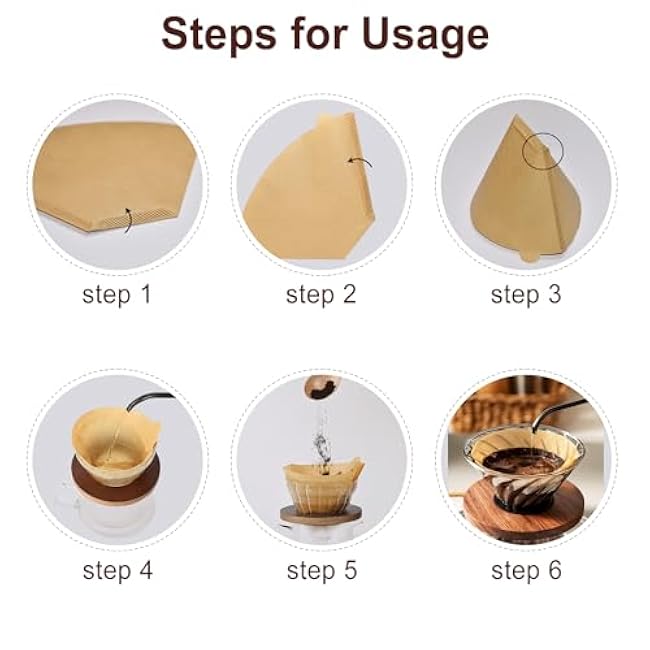 Steps for Usage

step 1

step 2

step 3

step 4

step 5

step 6