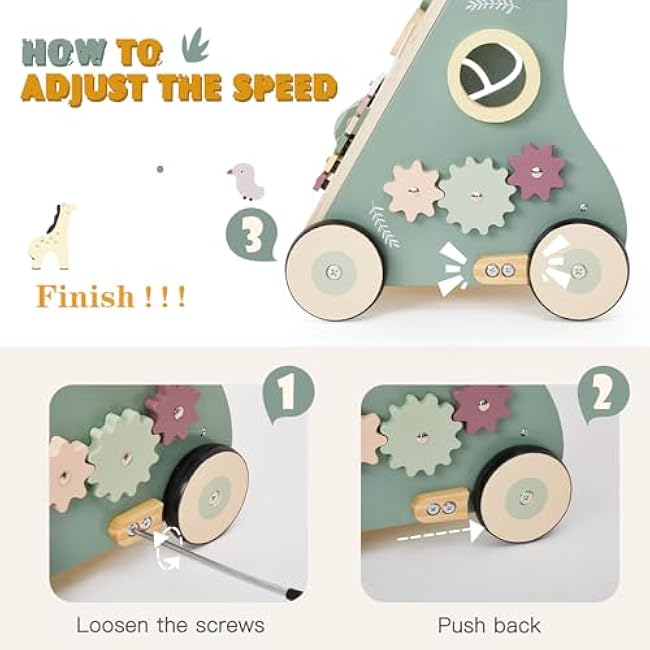 HOW TO
ADJUST THE SPEED

3

Finish ! ! !

1

2

Loosen the screws

Push back