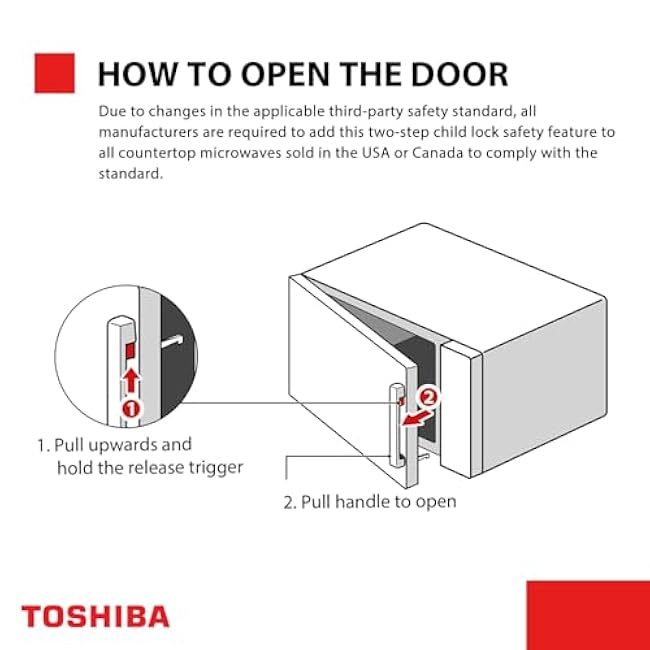 HOW TO OPEN THE DOOR

Due to changes in the applicable third-party safety standard, all manufacturers are required to add this two-step child lock safety feature to all countertop microwaves sold in the USA or Canada to comply with the standard.

1

2

1. Pull upwards and hold the release trigger

2. Pull handle to open

TOSHIBA