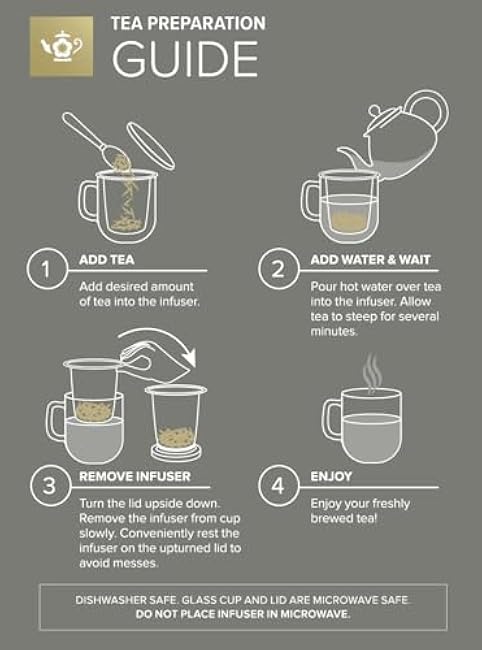 TEA PREPARATION
GUIDE

1
ADD TEA
Add desired amount of tea into the infuser.

2
ADD WATER & WAIT
Pour hot water over tea into the infuser. Allow tea to steep for several minutes.

3
REMOVE INFUSER
Turn the lid upside down. Remove the infuser from cup slowly. Conveniently rest the infuser on the upturned lid to avoid messes.

4
ENJOY
Enjoy your freshly brewed tea!

DISHWASHER SAFE. GLASS CUP AND LID ARE MICROWAVE SAFE.
DO NOT PLACE INFUSER IN MICROWAVE.