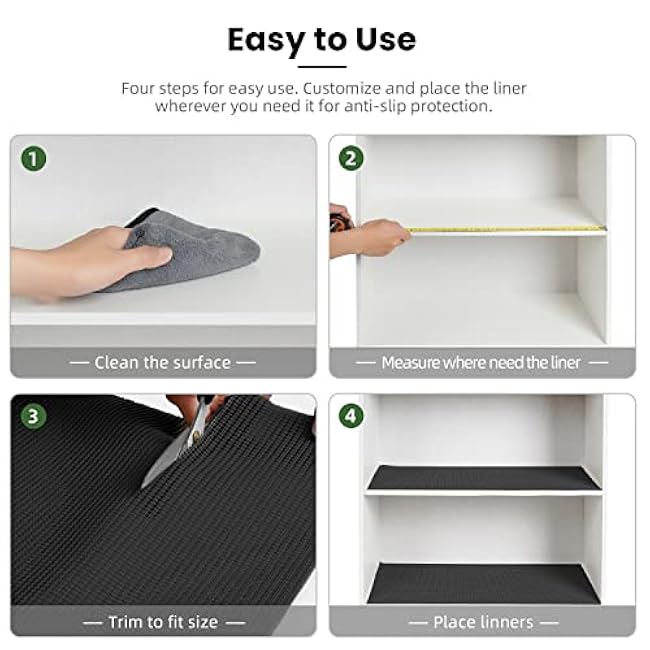 Easy to Use

Four steps for easy use. Customize and place the liner wherever you need it for anti-slip protection.

1

— Clean the surface —

2

— Measure where need the liner —

3

— Trim to fit size —

4

— Place linners —