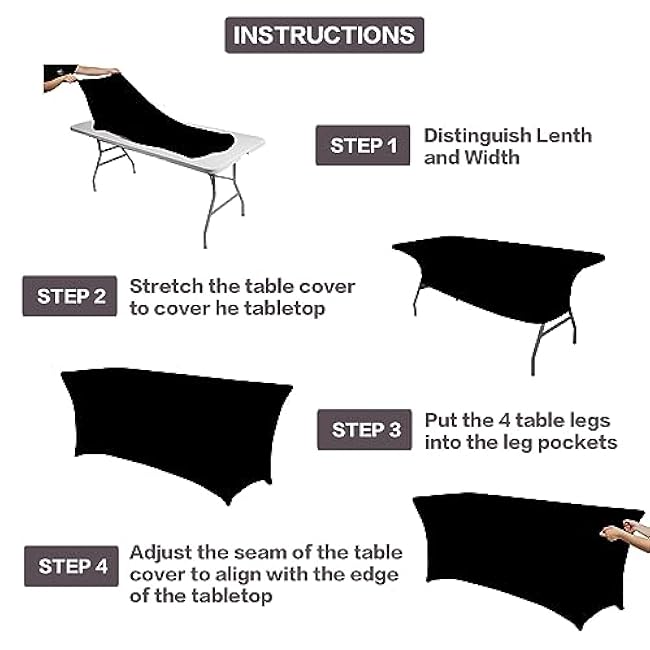 INSTRUCTIONS

STEP 1 Distinguish Lenth and Width

STEP 2 Stretch the table cover to cover he tabletop

STEP 3 Put the 4 table legs into the leg pockets

STEP 4 Adjust the seam of the table cover to align with the edge of the tabletop