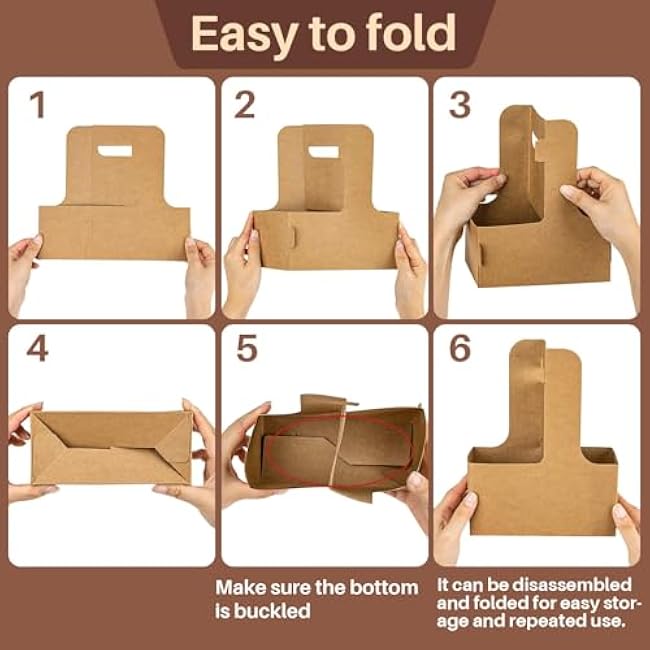 Easy to fold

1

2

3

4

5

6

Make sure the bottom is buckled

It can be disassembled and folded for easy storage and repeated use.