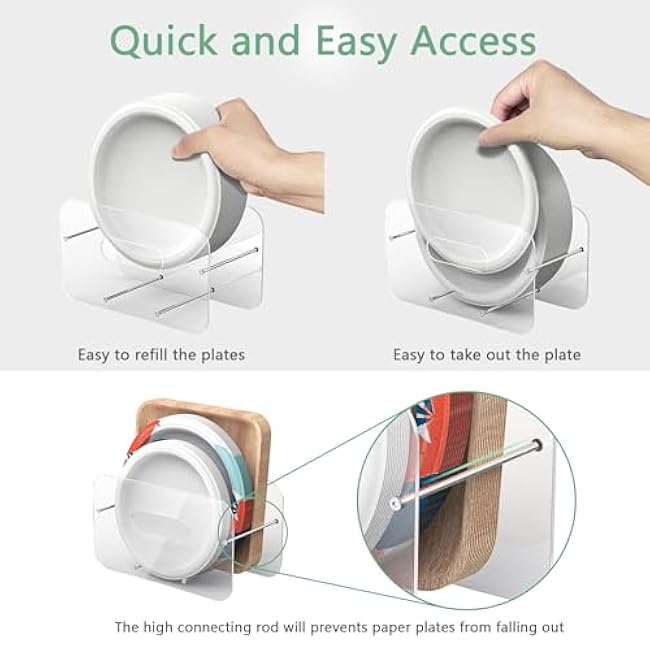 Quick and Easy Access

Easy to refill the plates

Easy to take out the plate

The high connecting rod will prevents paper plates from falling out