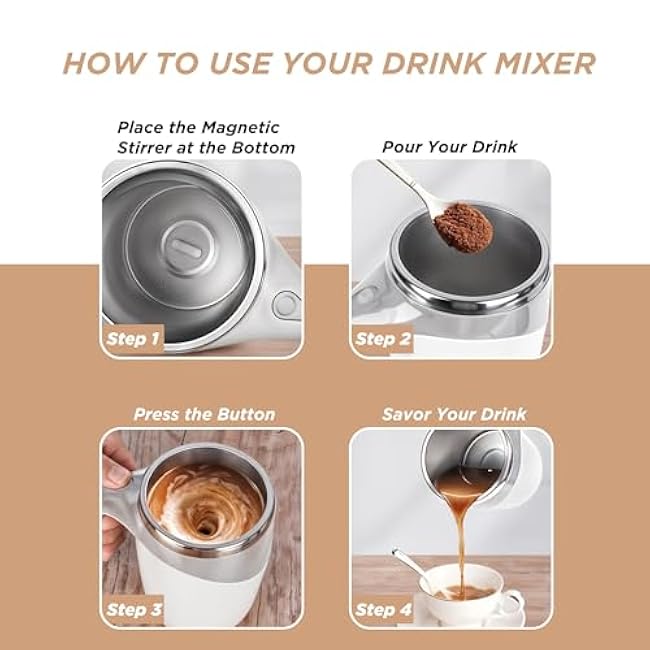 HOW TO USE YOUR DRINK MIXER

Place the Magnetic Stirrer at the Bottom

Step 1

Pour Your Drink

Step 2

Press the Button

Step 3

Savor Your Drink

Step 4