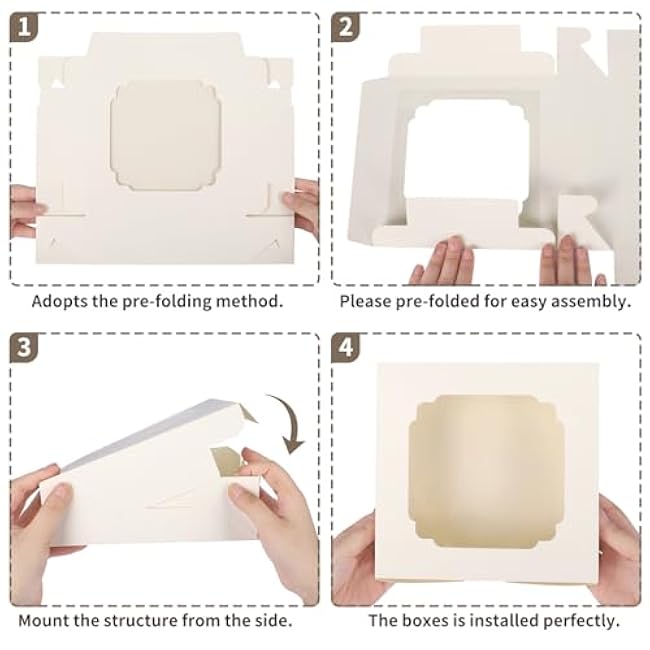 1

Adopts the pre-folding method.

2

Please pre-folded for easy assembly.

3

Mount the structure from the side.

4

The boxes is installed perfectly.