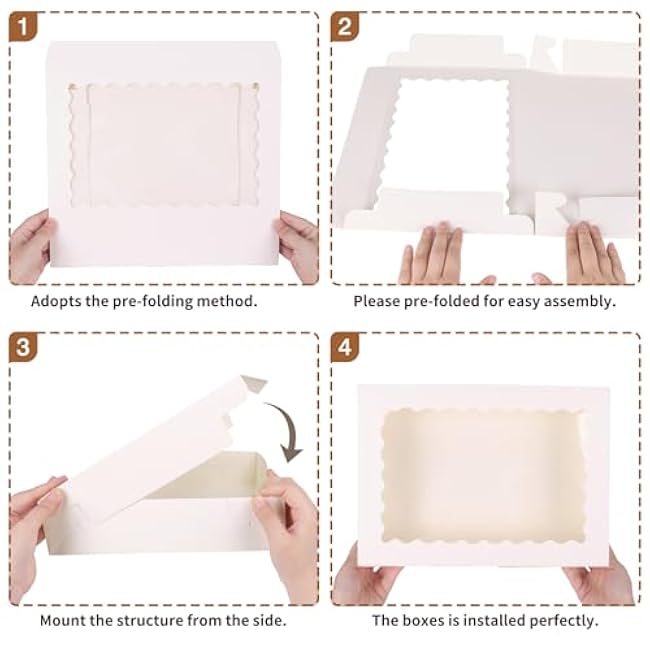 1

Adopts the pre-folding method.

2

Please pre-folded for easy assembly.

3

Mount the structure from the side.

4

The boxes is installed perfectly.