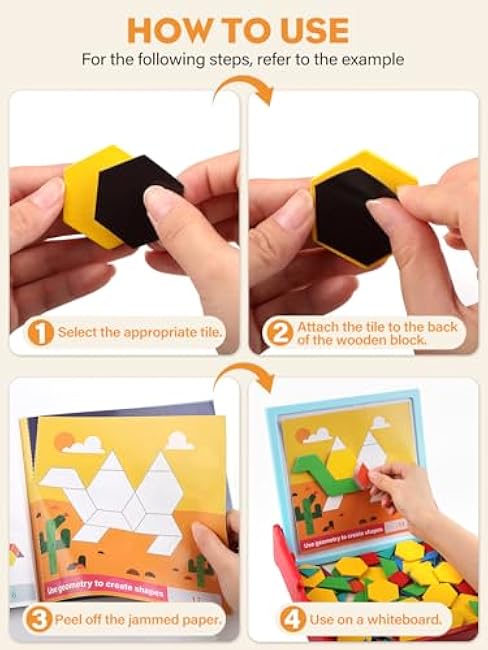 HOW TO USE

For the following steps, refer to the example

1 Select the appropriate tile.

2 Attach the tile to the back of the wooden block.

Use geometry to create shapes

3 Peel off the jammed paper.

Use geometry to create shapes

4 Use on a whiteboard.