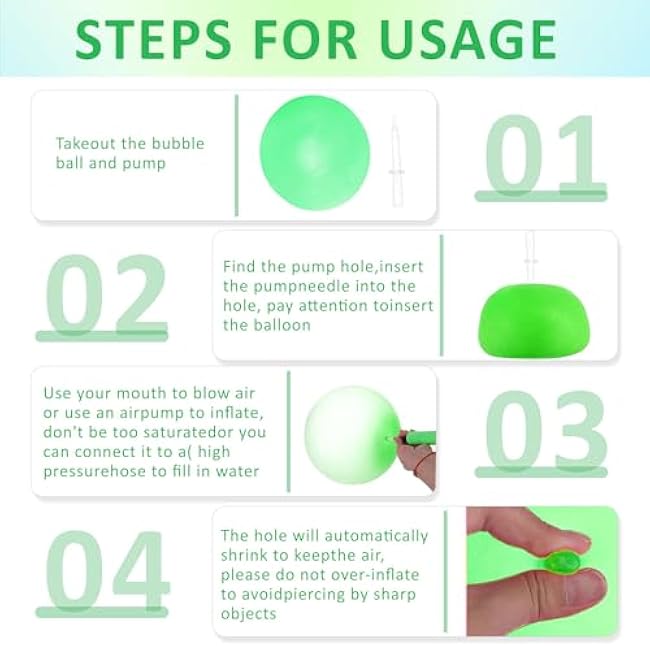 STEPS FOR USAGE

Takeout the bubble ball and pump

01

02

Find the pump hole,insert the pumpneedle into the hole, pay attention toinsert the balloon

Use your mouth to blow air or use an airpump to inflate, don't be too saturatedor you can connect it to a( high pressurehose to fill in water

03

04

The hole will automatically shrink to keepthe air, please do not over-inflate to avoidpiercing by sharp objects