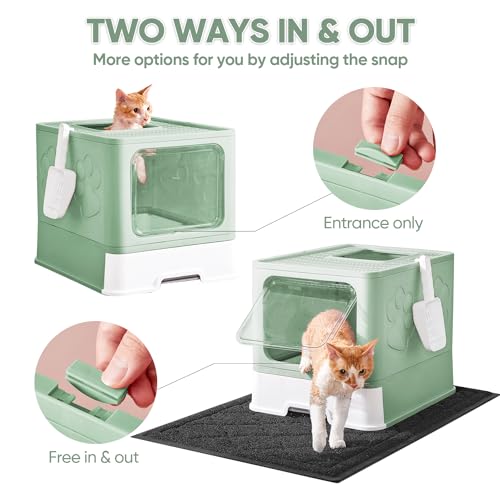 TWO WAYS IN & OUT
More options for you by adjusting the snap

Entrance only

Free in & out