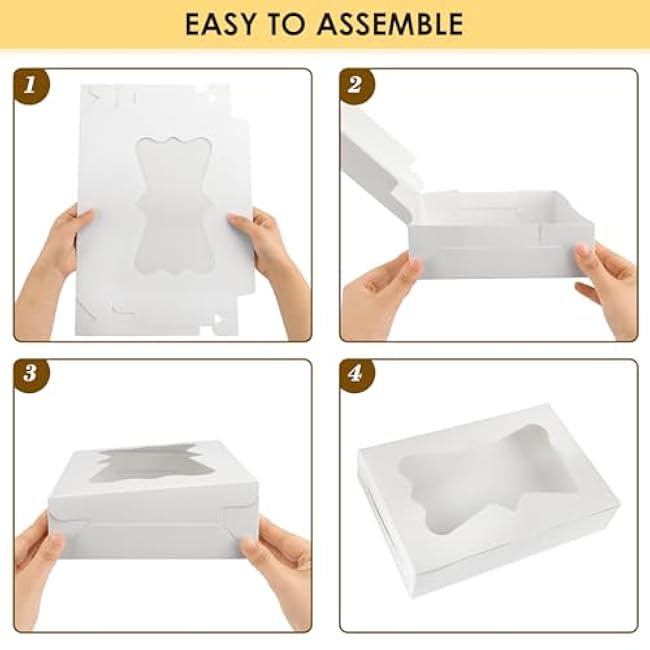 EASY TO ASSEMBLE

1

2

3

4