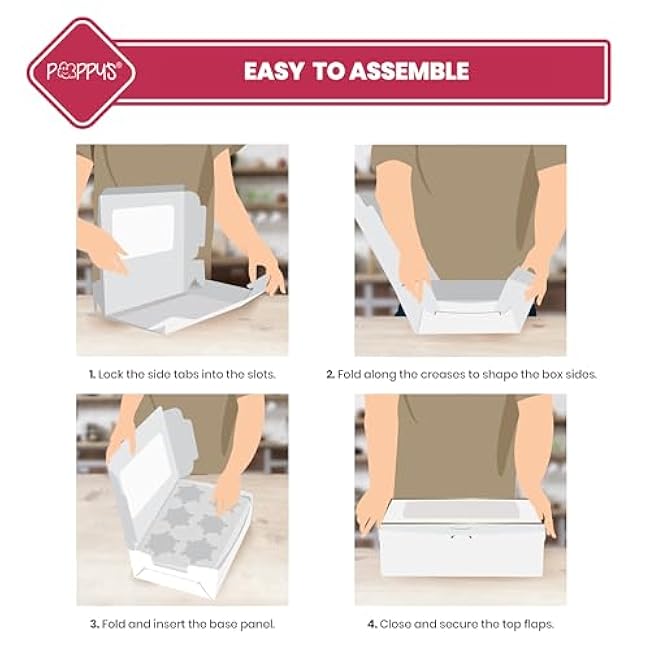 POPPYS®

EASY TO ASSEMBLE

1. Lock the side tabs into the slots.

2. Fold along the creases to shape the box sides.

3. Fold and insert the base panel.

4. Close and secure the top flaps.