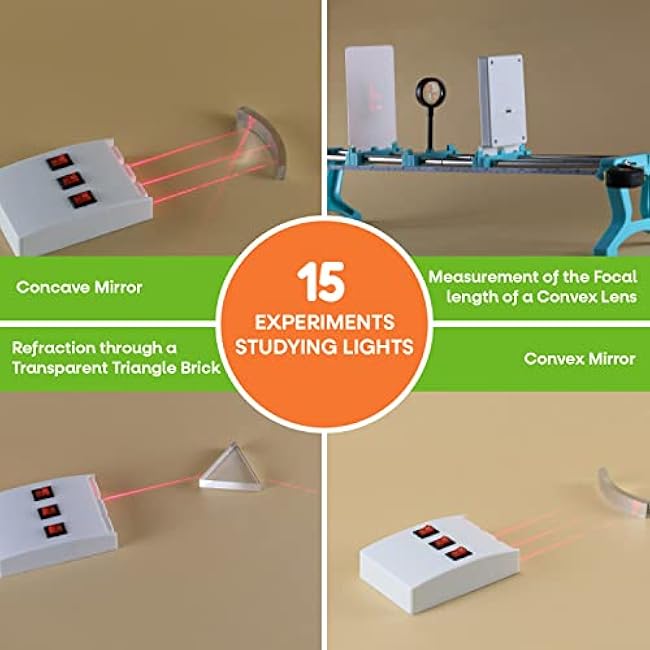 Concave Mirror

15
EXPERIMENTS
STUDYING LIGHTS

Measurement of the Focal length of a Convex Lens

Refraction through a Transparent Triangle Brick

Convex Mirror