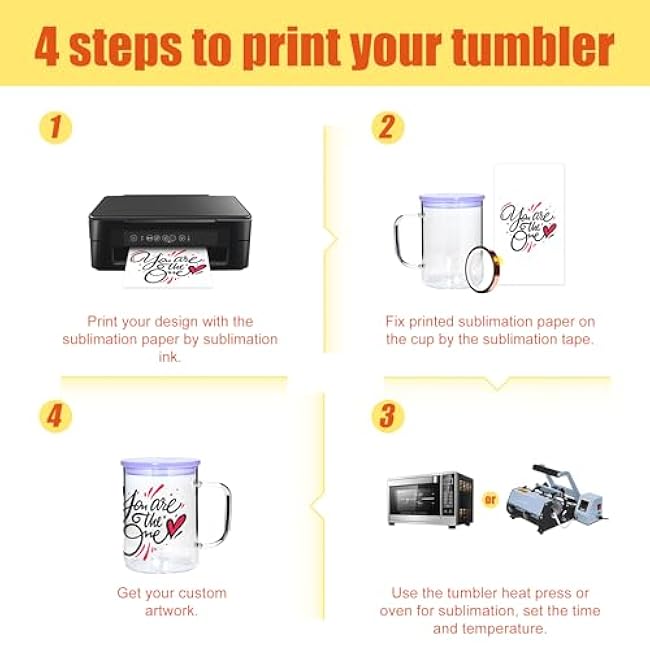 4 steps to print your tumbler

1

You are the One

Print your design with the sublimation paper by sublimation ink.

2

You are the One

Fix printed sublimation paper on the cup by the sublimation tape.

4

You are the One

Get your custom artwork.

3

or

Use the tumbler heat press or oven for sublimation, set the time and temperature.