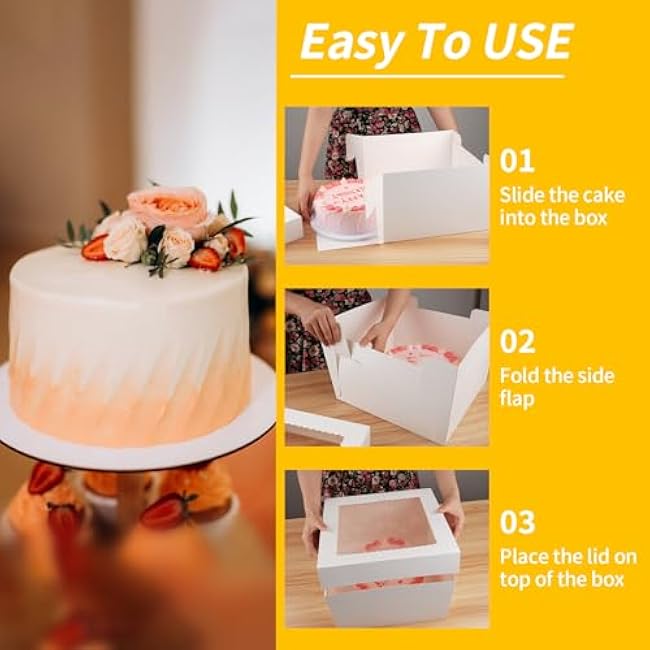 Easy To USE

01
Slide the cake into the box

02
Fold the side flap

03
Place the lid on top of the box